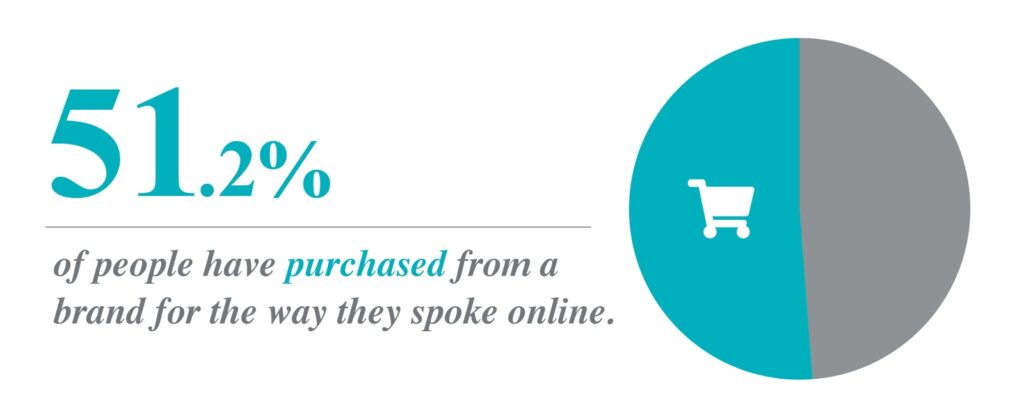 51.2%

of people have purchased from a brand for the way they spoke online.