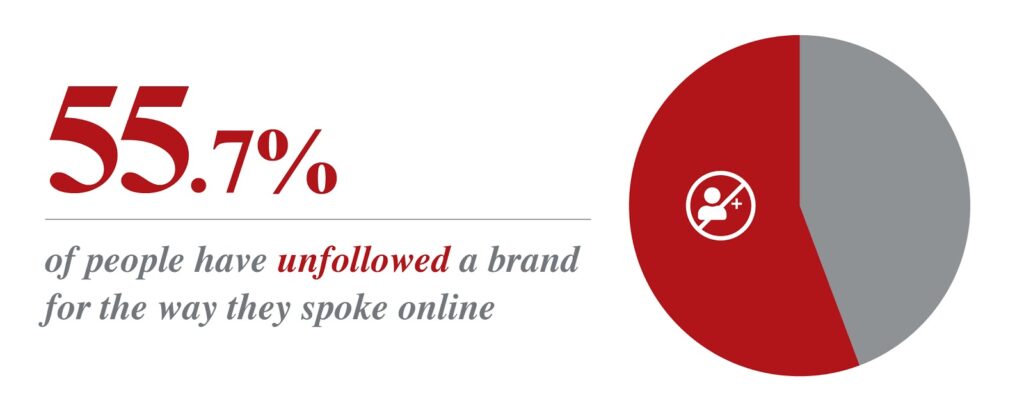 55.7%

of people have unfollowed a brand for the way they spoke online