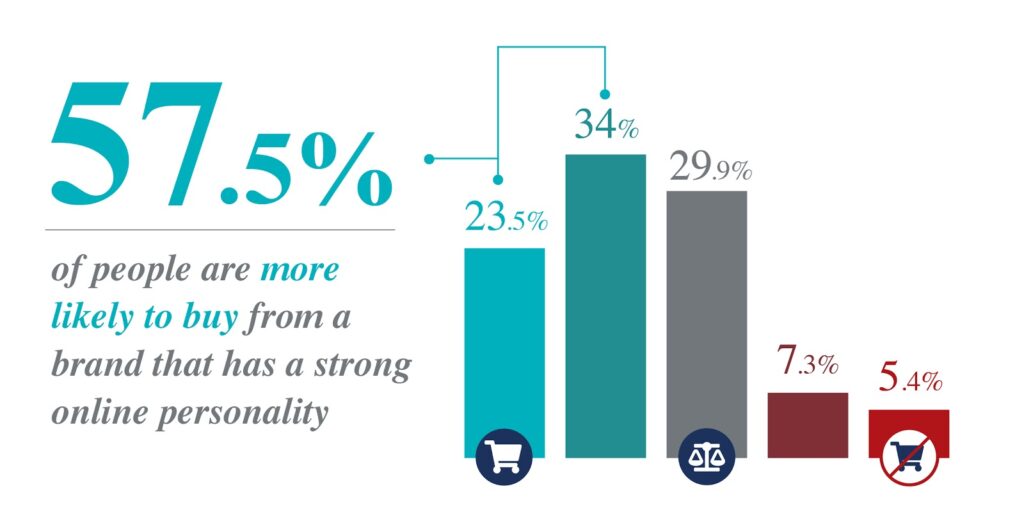 57.5%

of people are more likely to buy from a brand that has a strong online personality

23.5%

34%

29.9%

7.3%

5.4%